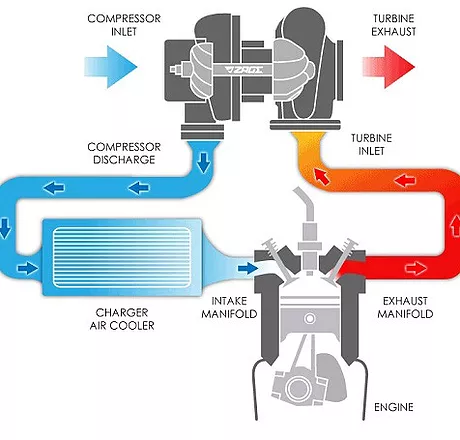 COMPRESSOR INLET

ZAGE

TURBINE EXHAUST

COMPRESSOR DISCHARGE

TURBINE INLET

CHARGER AIR COOLER

INTAKE MANIFOLD

EXHAUST MANIFOLD

ENGINE